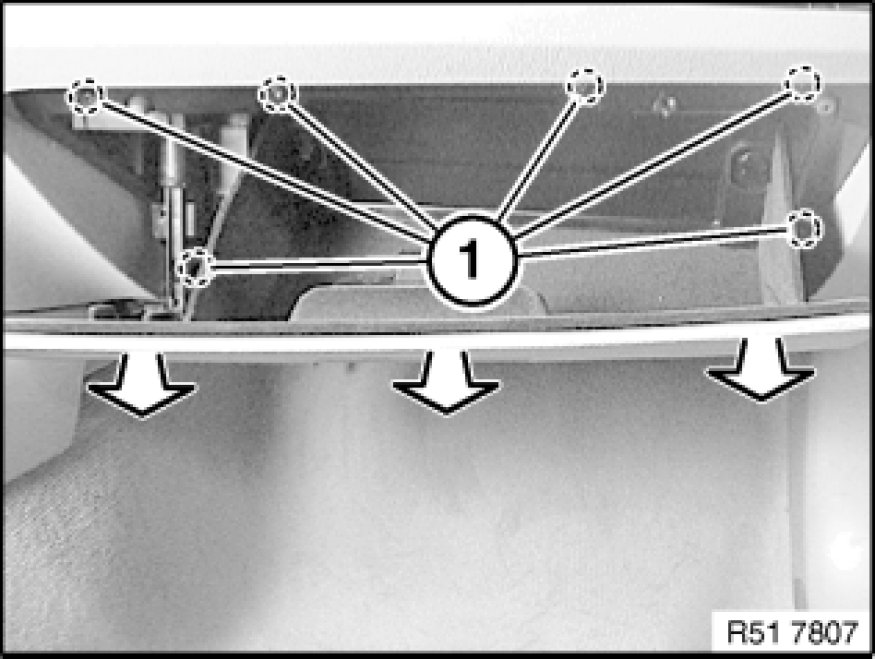 1

R51 7807