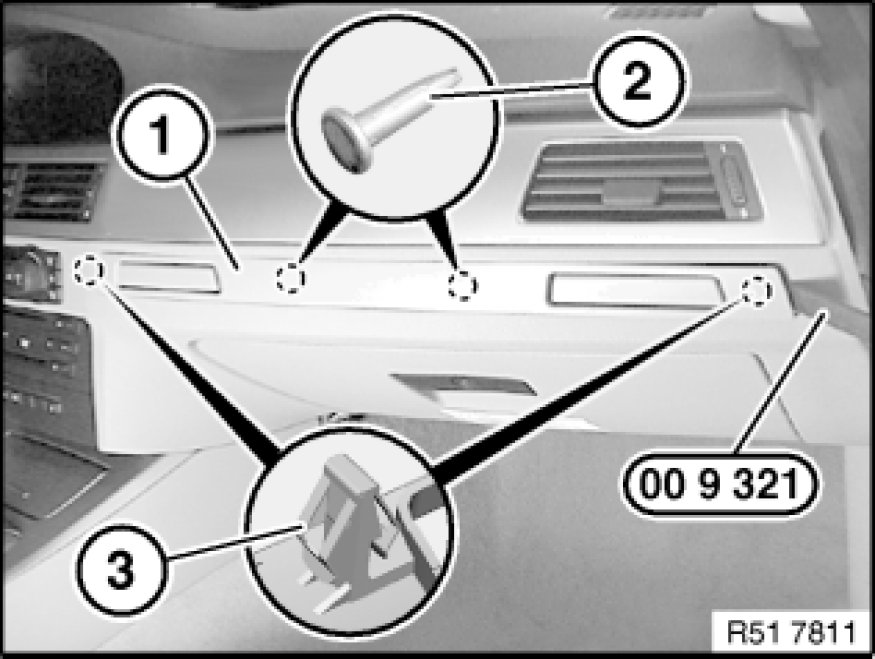 1
2
3
00 9 321
R51 7811