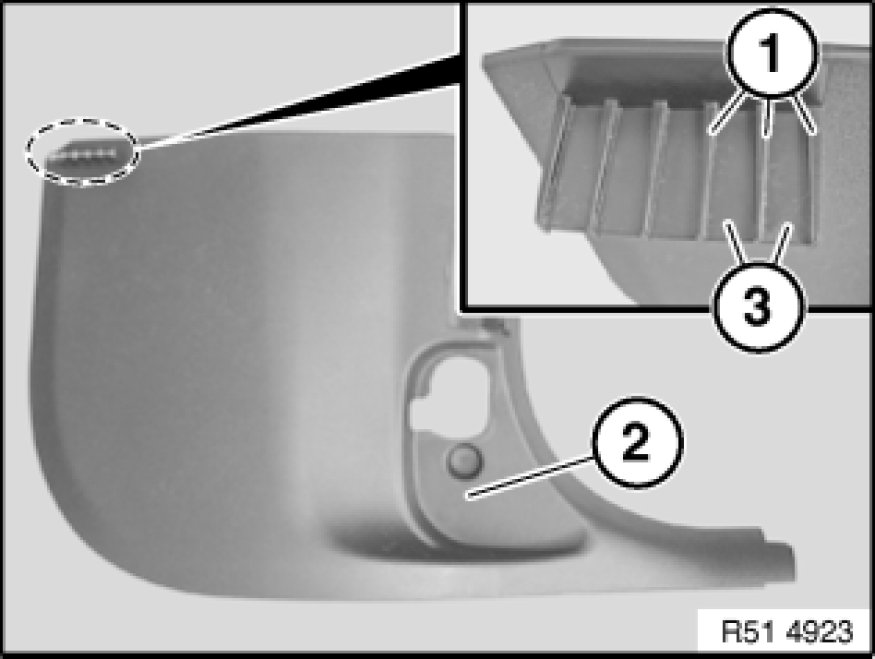 1
3
2
R51 4923