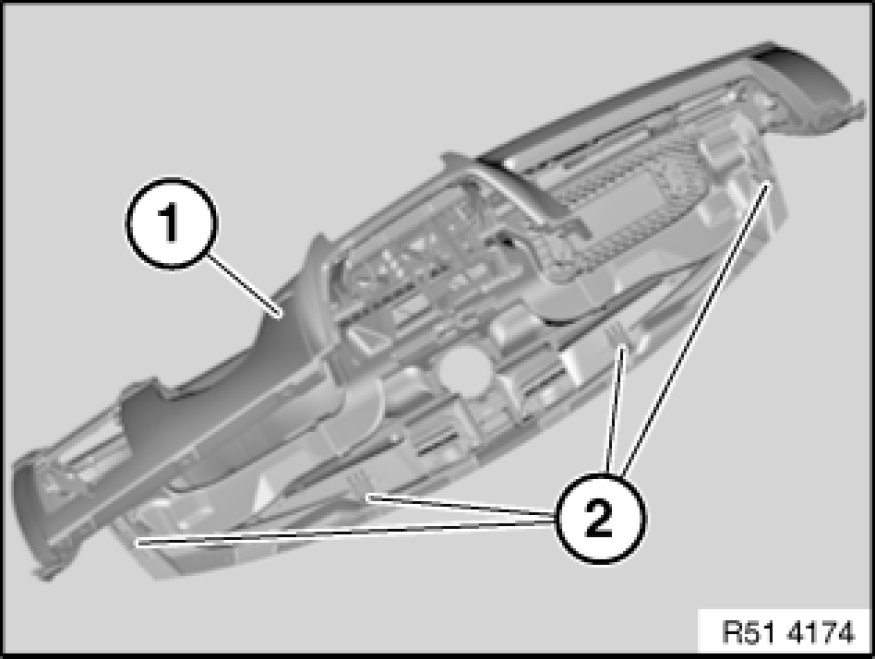 1

2

R51 4174