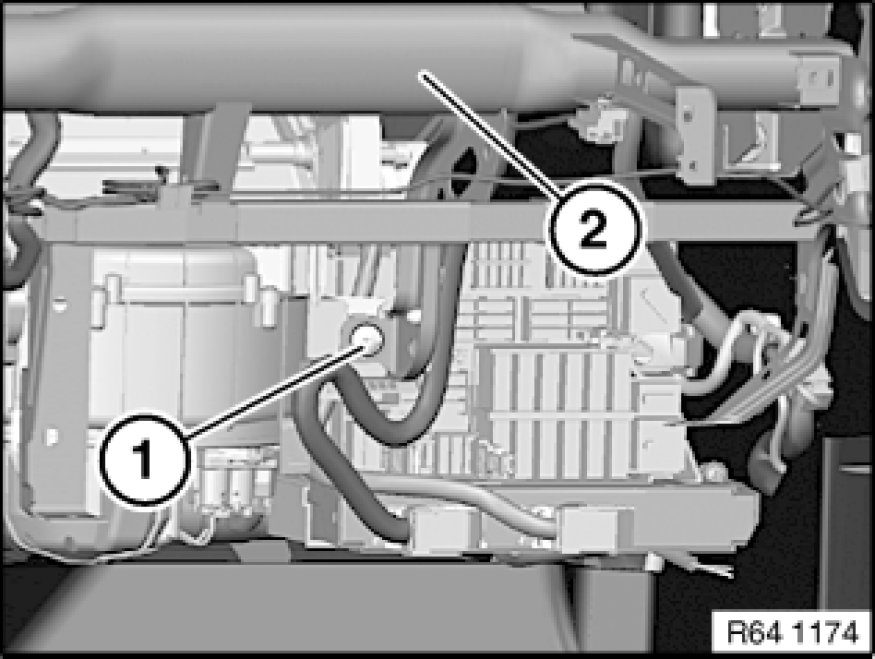 2

1

R64 1174