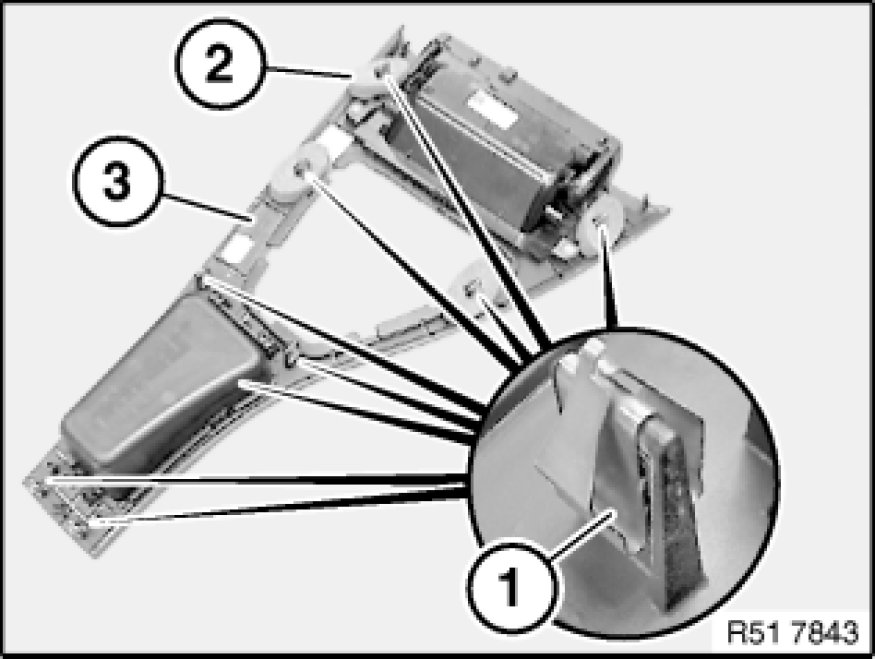 2
3
1
R51 7843