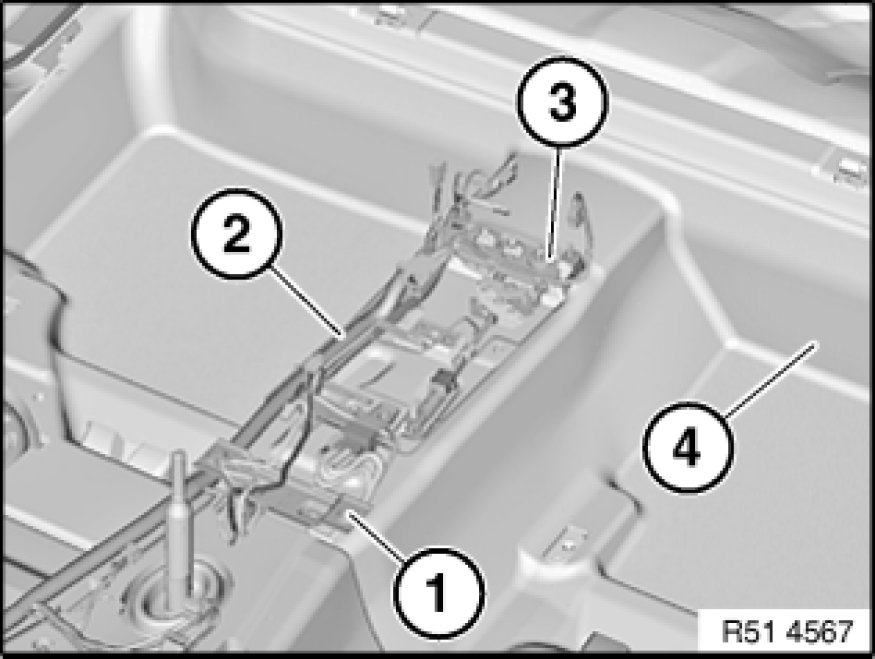 3
2
4
1
R51 4567