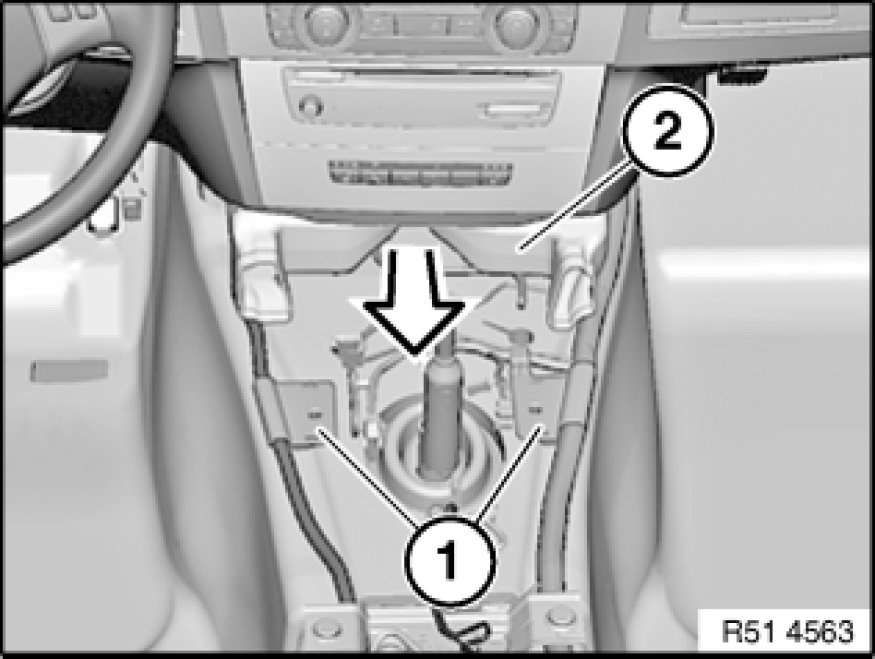 2

1

R51 4563