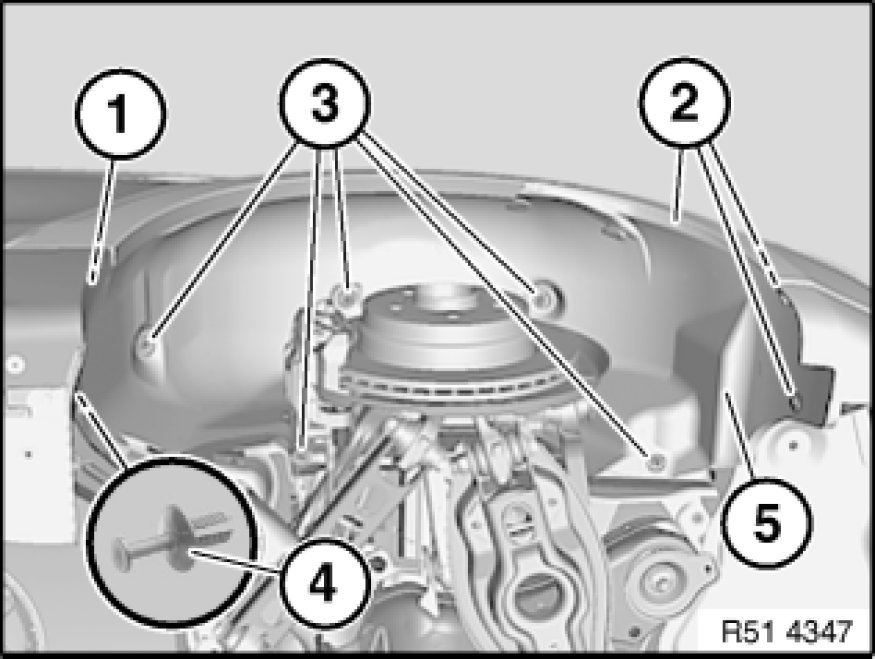 1
3
2
4
5
R51 4347