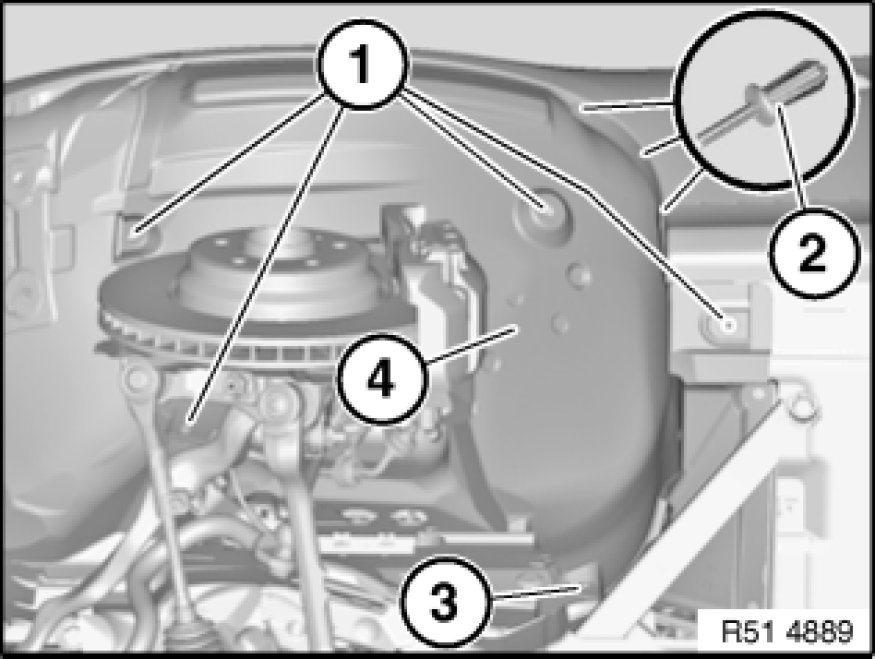 1
2
4
3
R51 4889