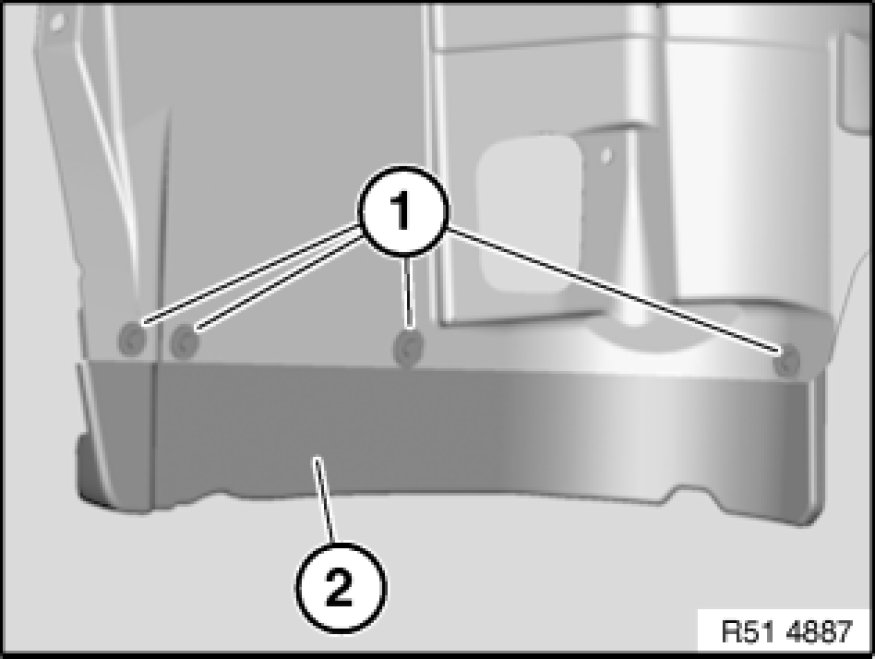 1
2
R51 4887