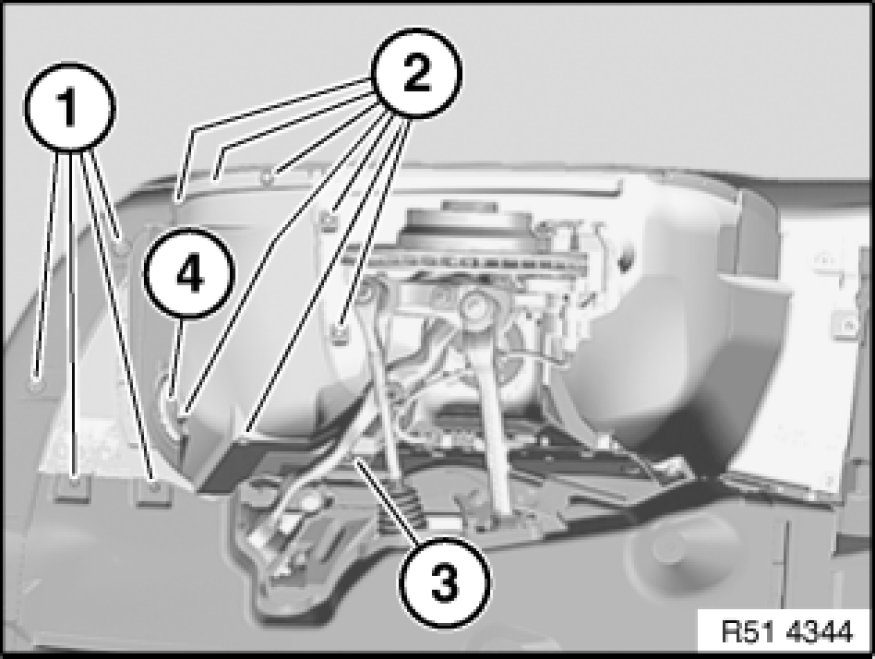 1
2
4
3
R51 4344