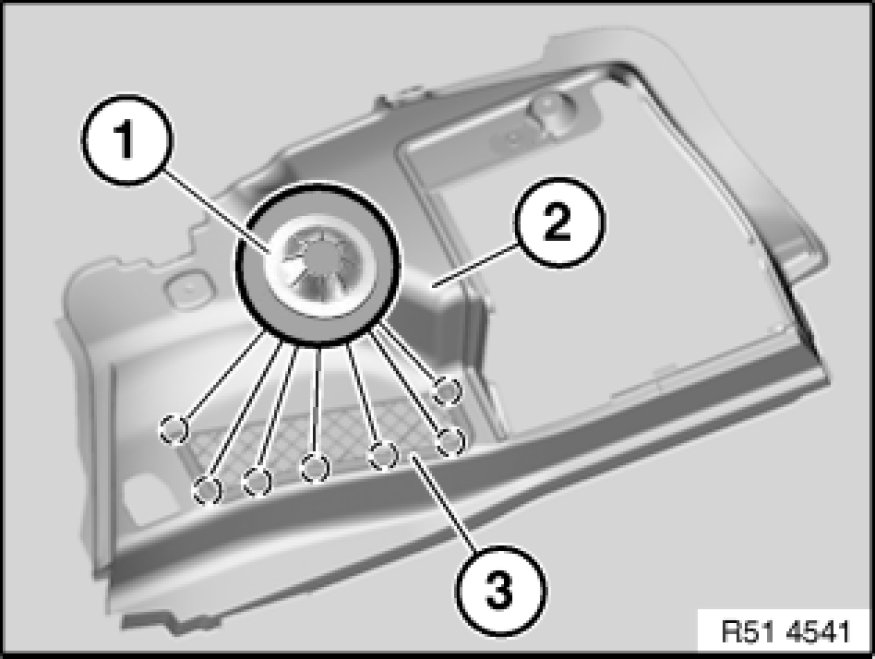 1
2
3
R51 4541