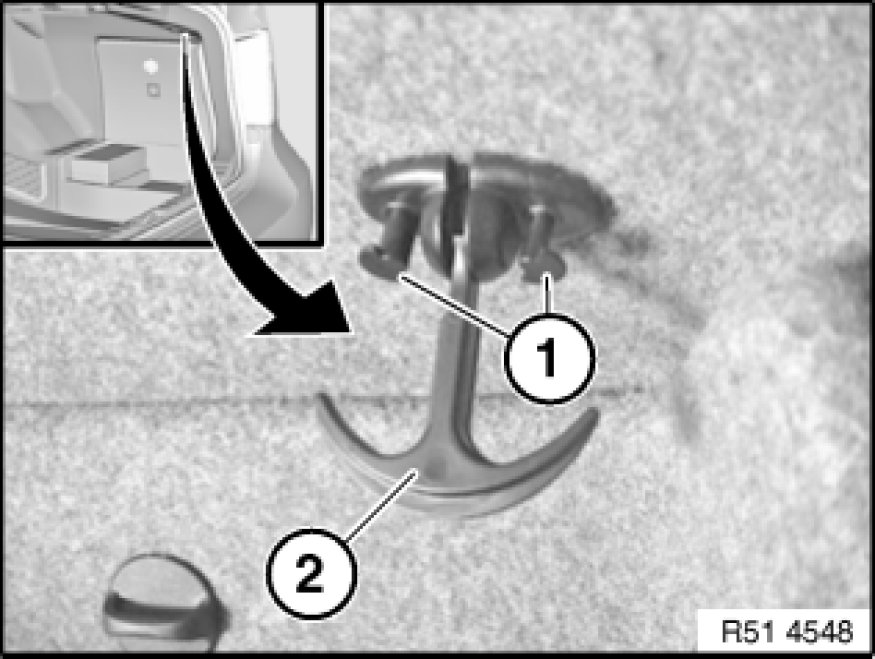 1
2
R51 4548