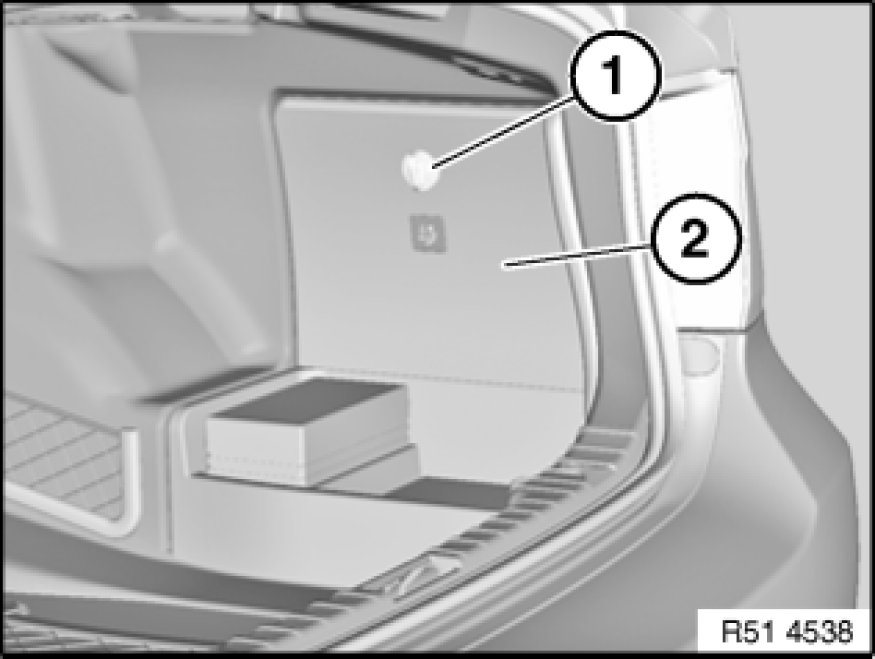 1
2
R51 4538