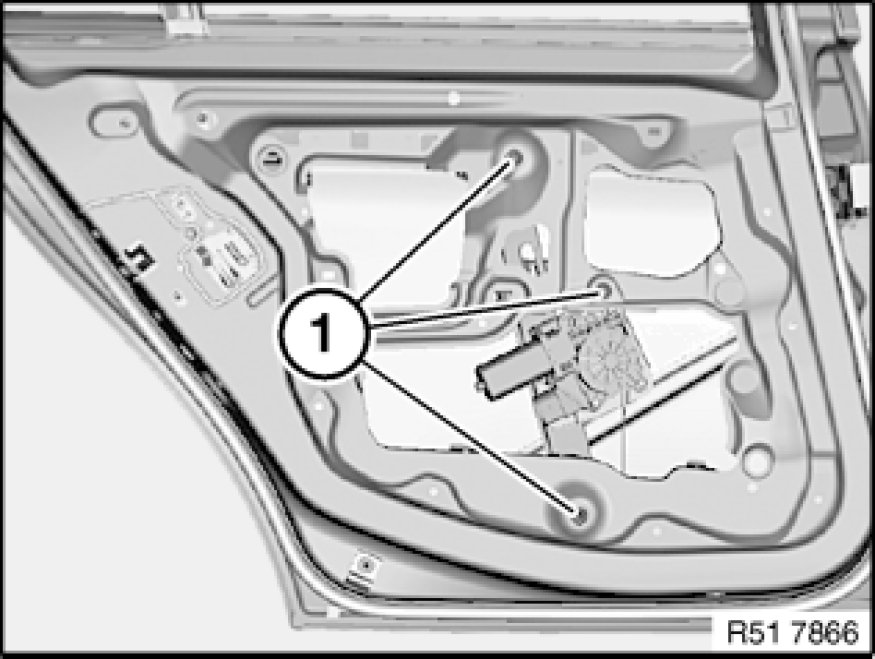 1

R51 7866