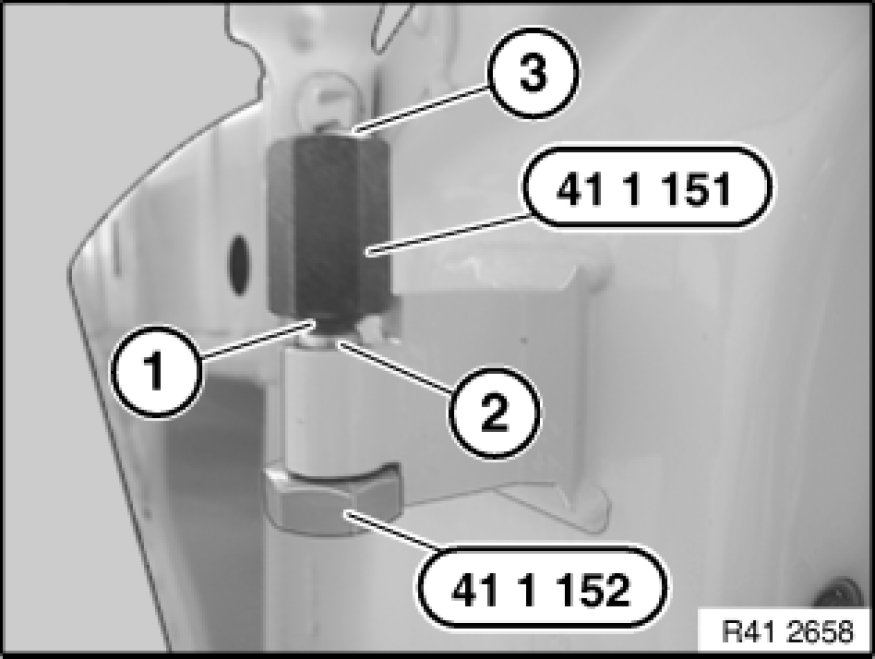 3
41 1 151
1
2
41 1 152
R41 2658