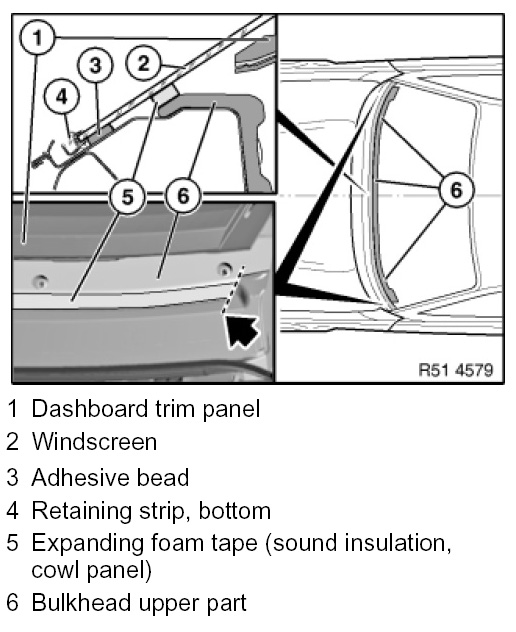 1
3
2
4
5
6
6
R51 4579

1 Dashboard trim panel
2 Windscreen
3 Adhesive bead
4 Retaining strip, bottom
5 Expanding foam tape (sound insulation, cowl panel)
6 Bulkhead upper part