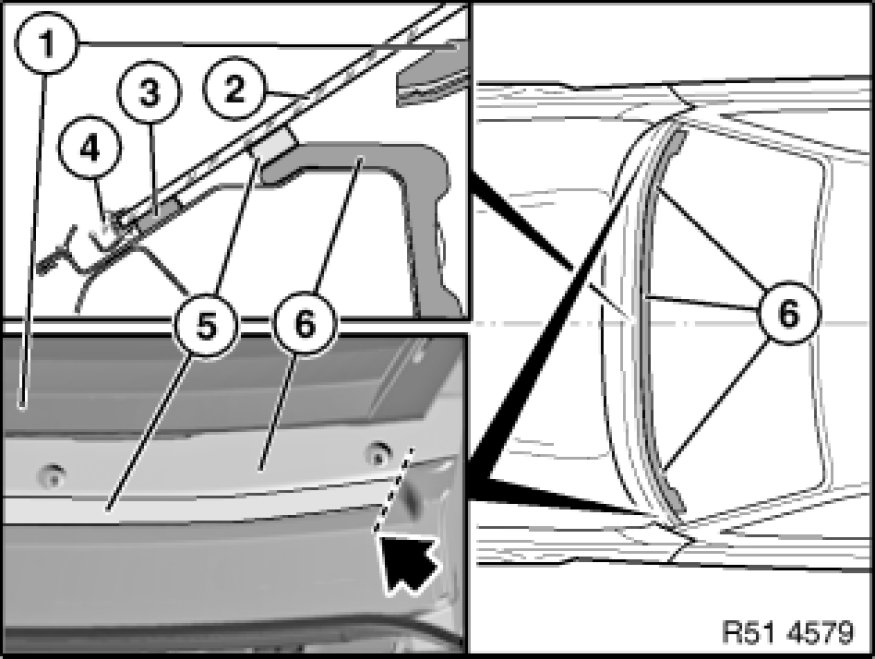 1
3
2
4
5
6
6
R51 4579