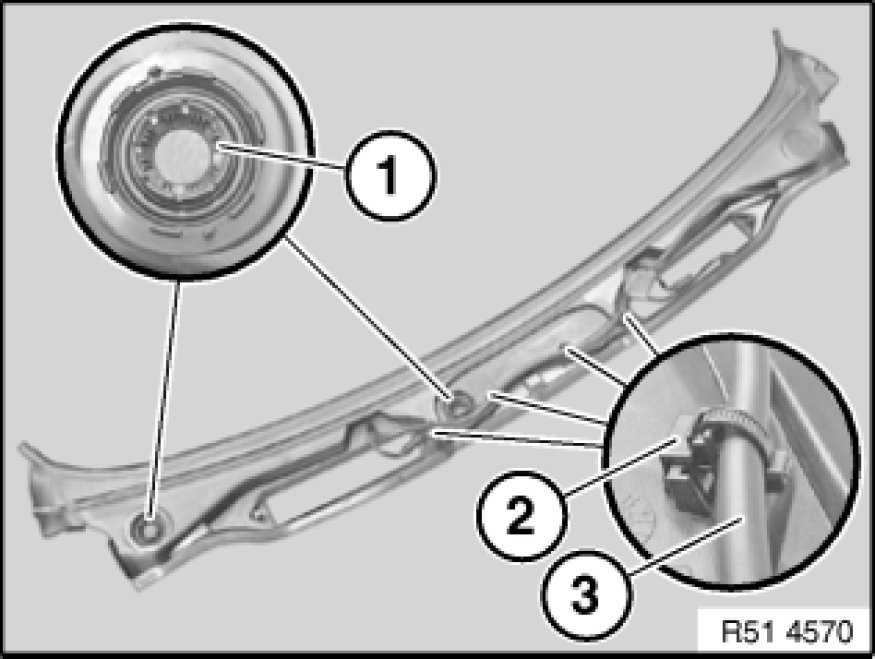 1
2
3
R51 4570