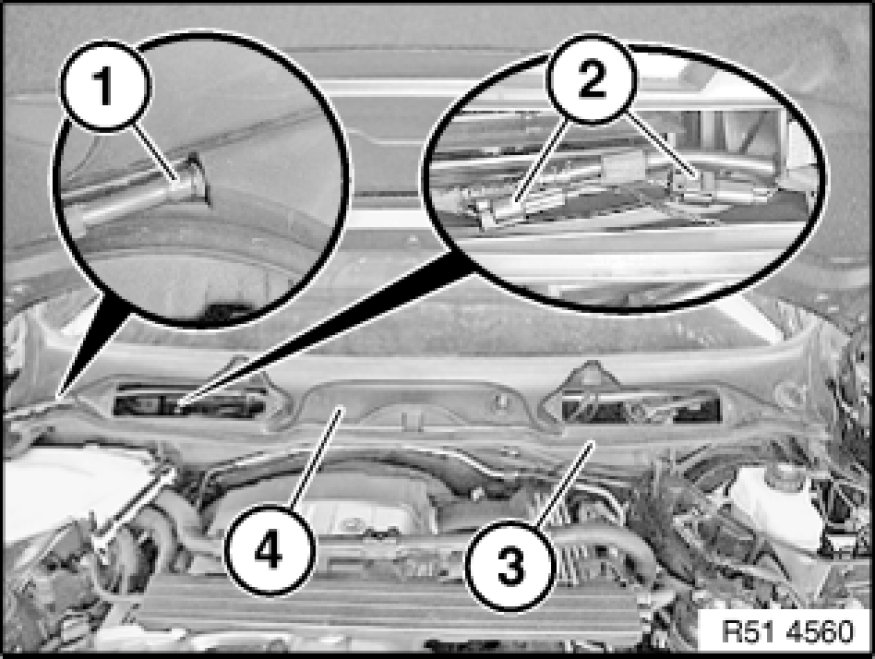 1
2
4
3
R51 4560