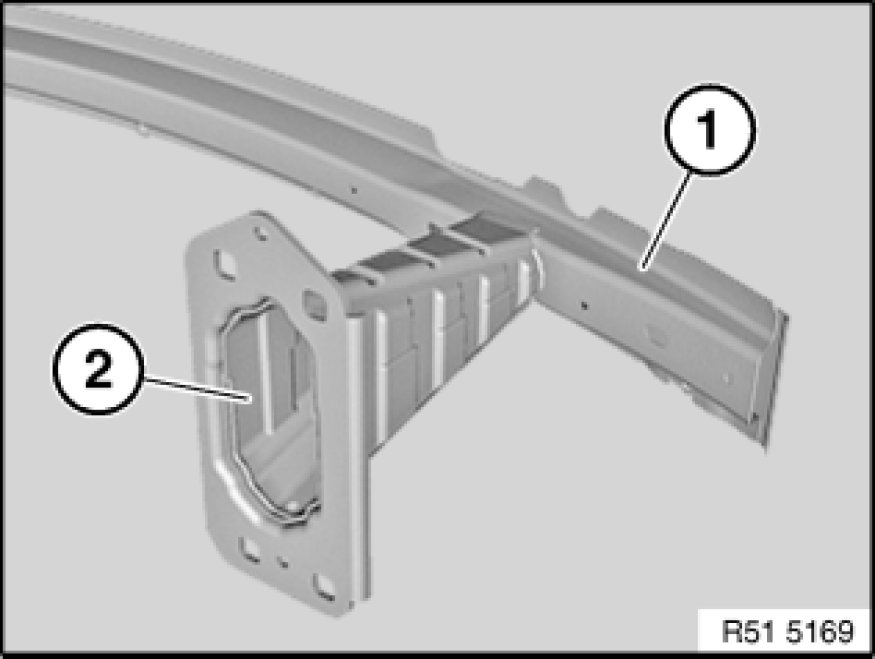 1

2

R51 5169