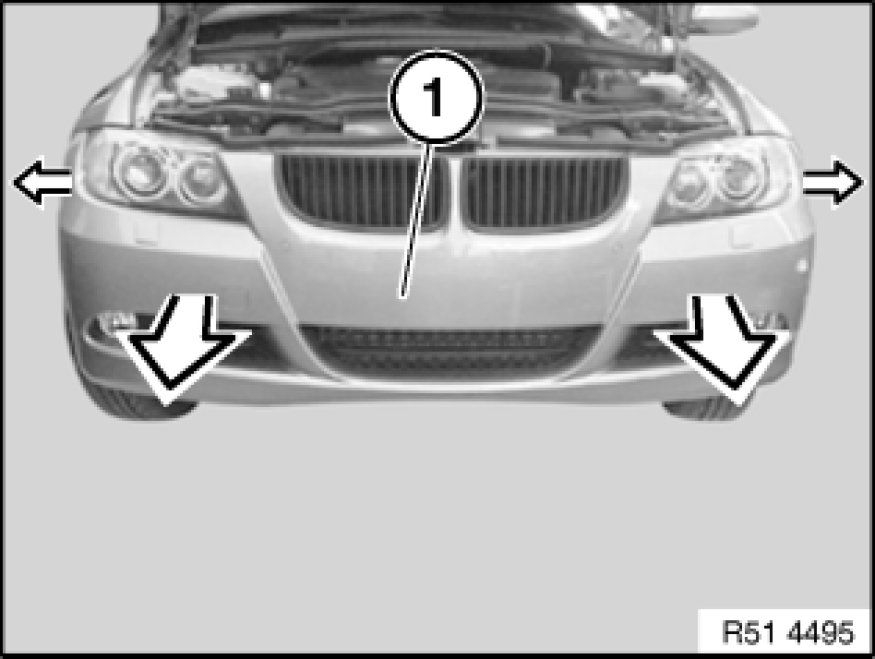 1

R51 4495