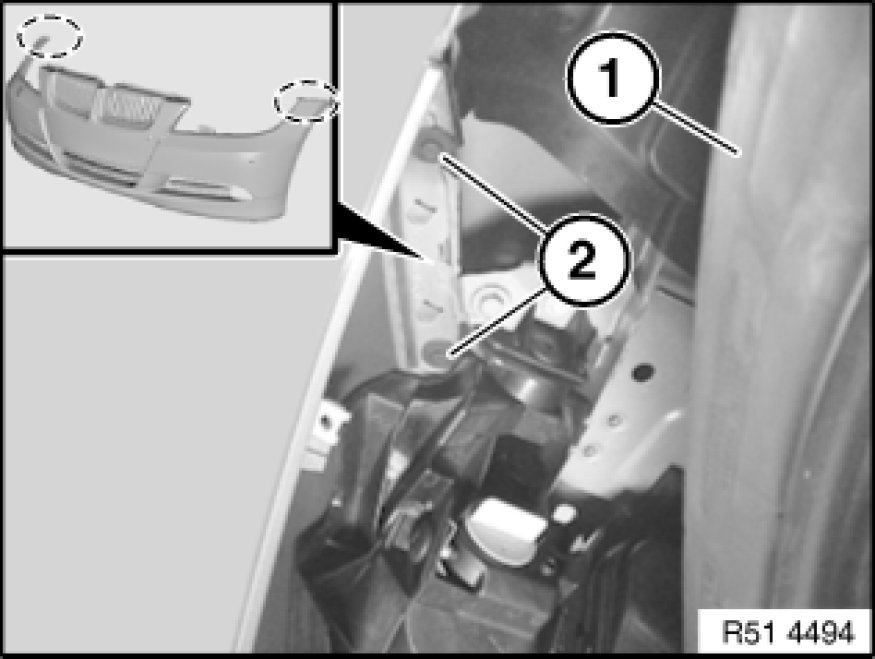 1
2
R51 4494