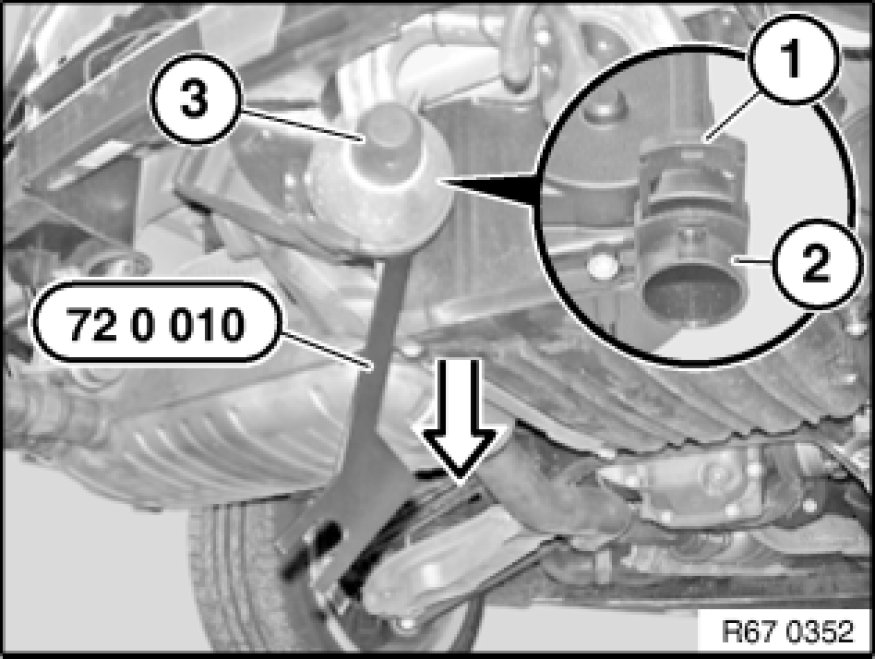 3

1

2

72 0 010

R67 0352