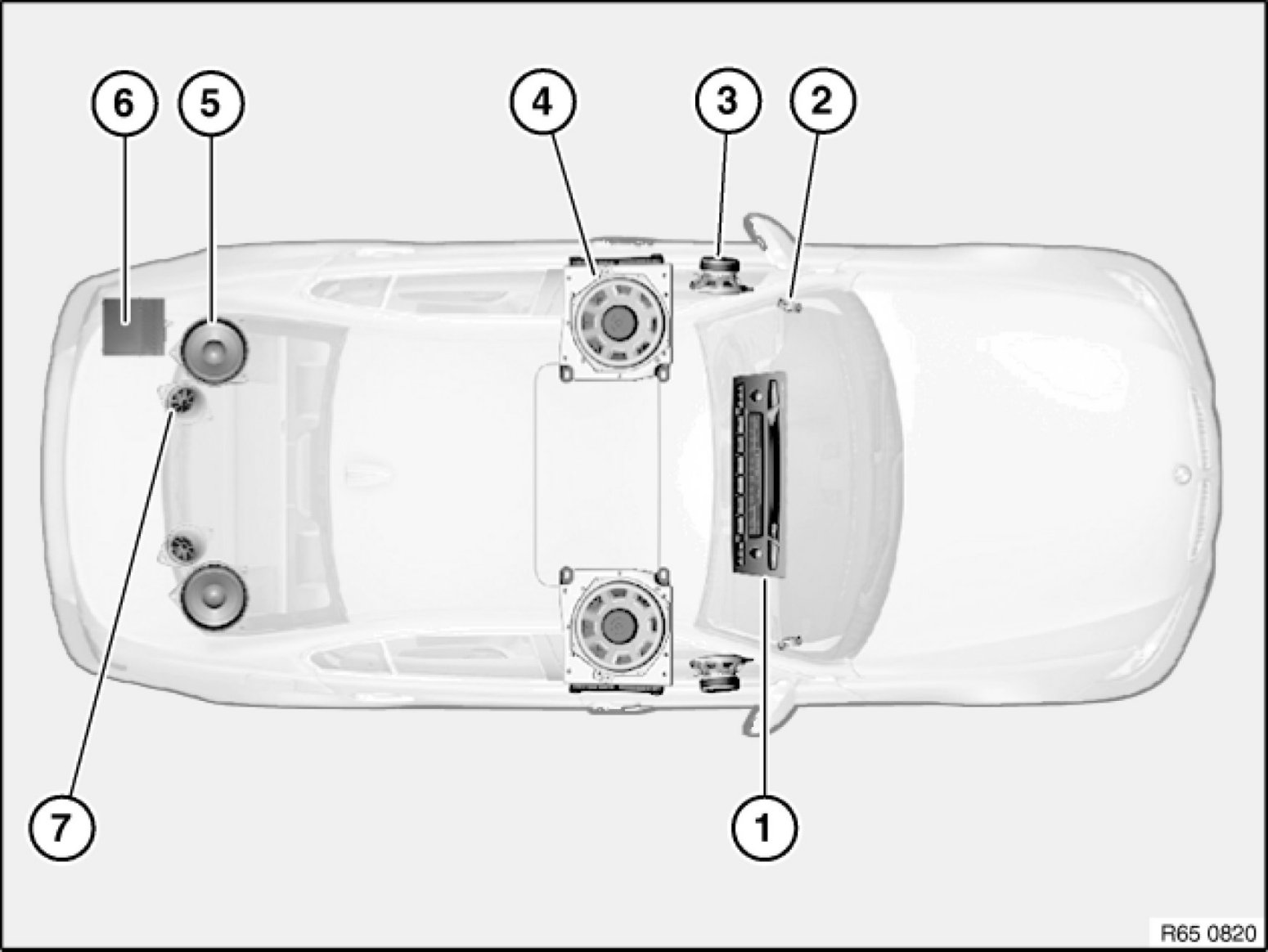 6
5
4
3
2
7
1
R65 0820