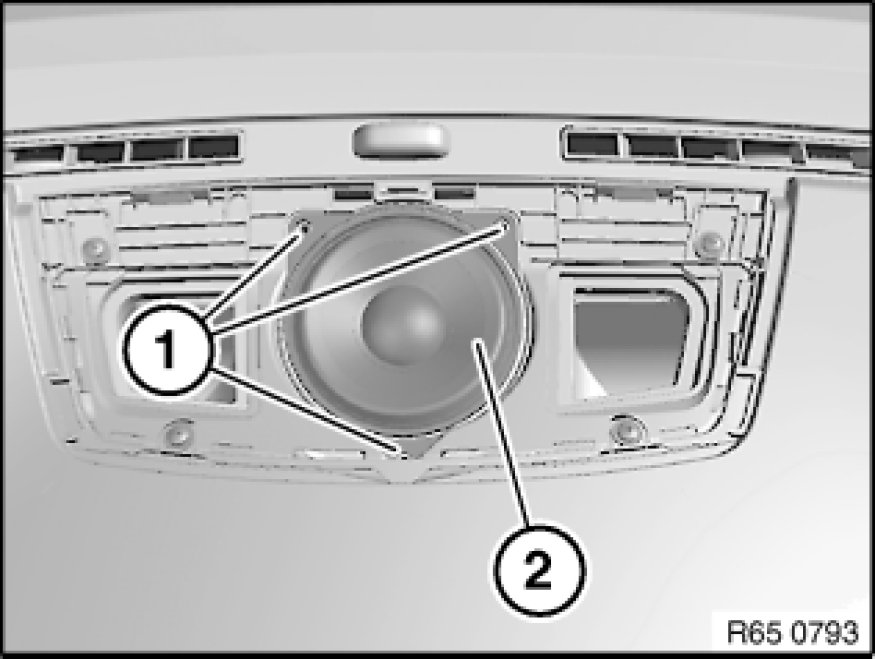 1
2
R65 0793