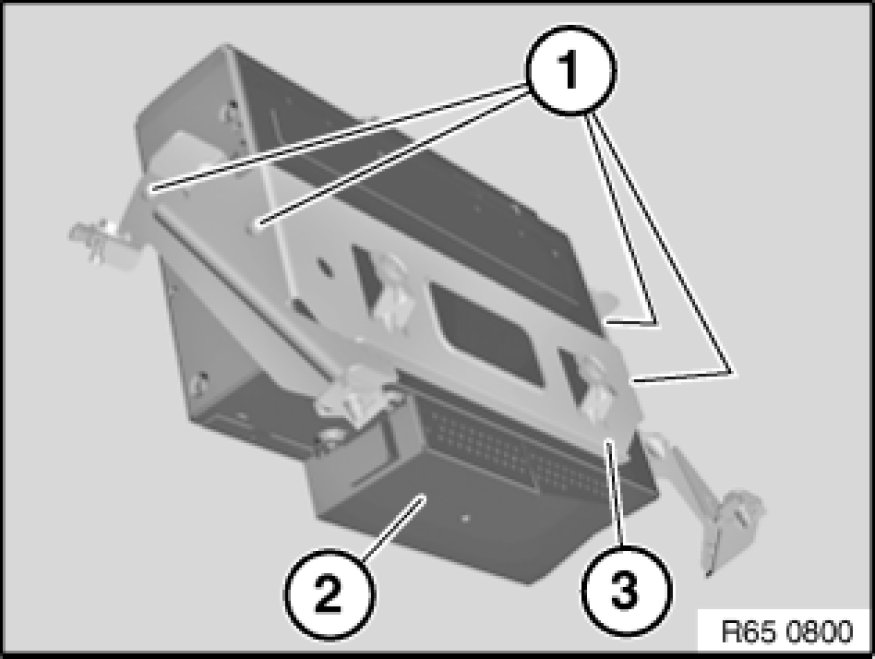 1
2
3
R65 0800