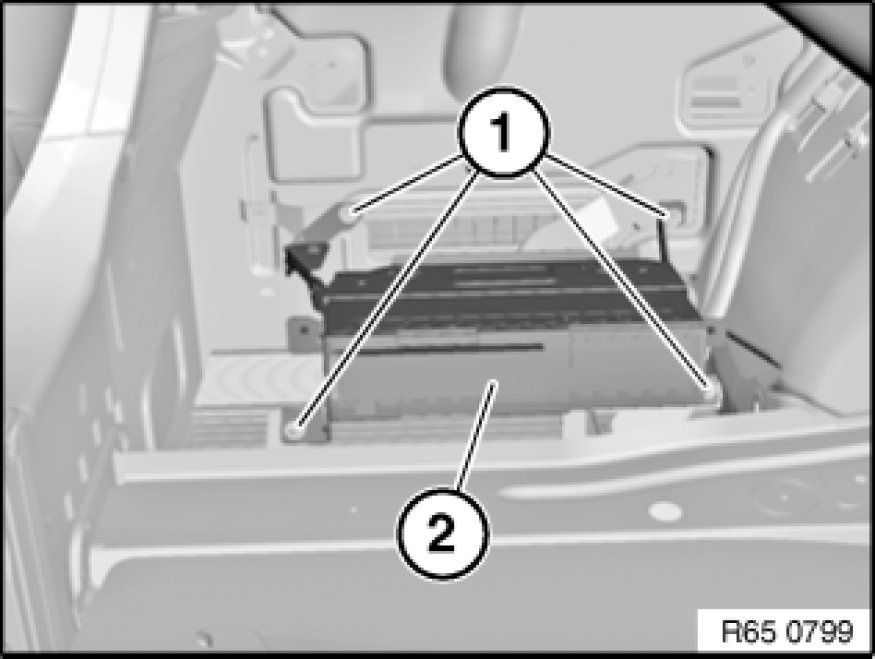 1
2
R65 0799