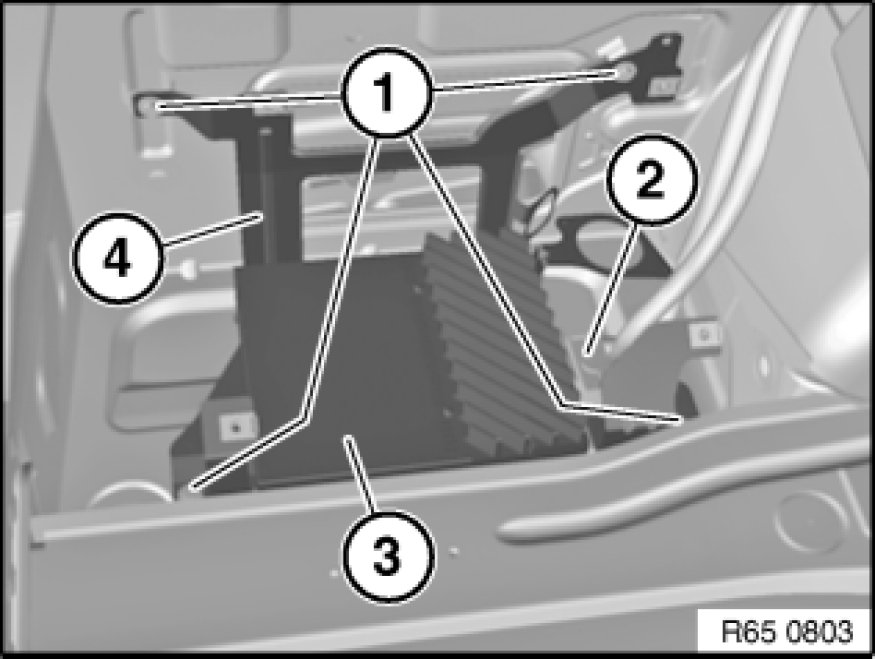 1
2
4
3
R65 0803