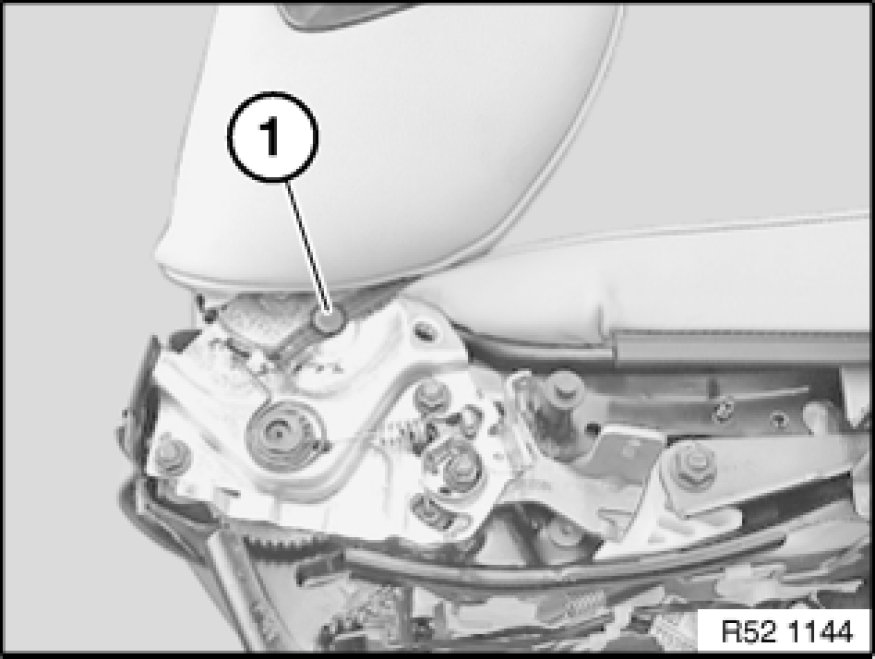 1

R52 1144