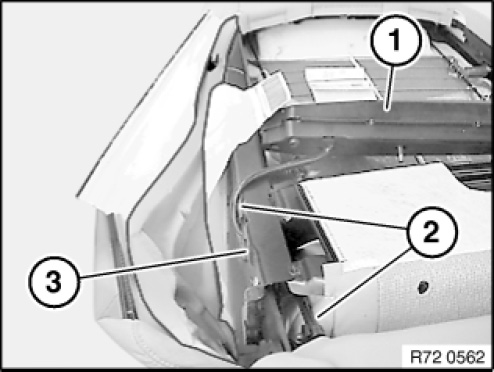 1
2
3
R72 0562