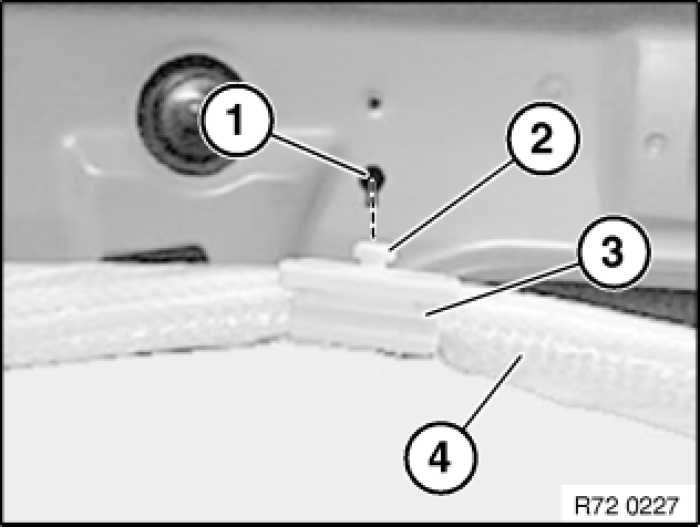 1
2
3
4
R72 0227