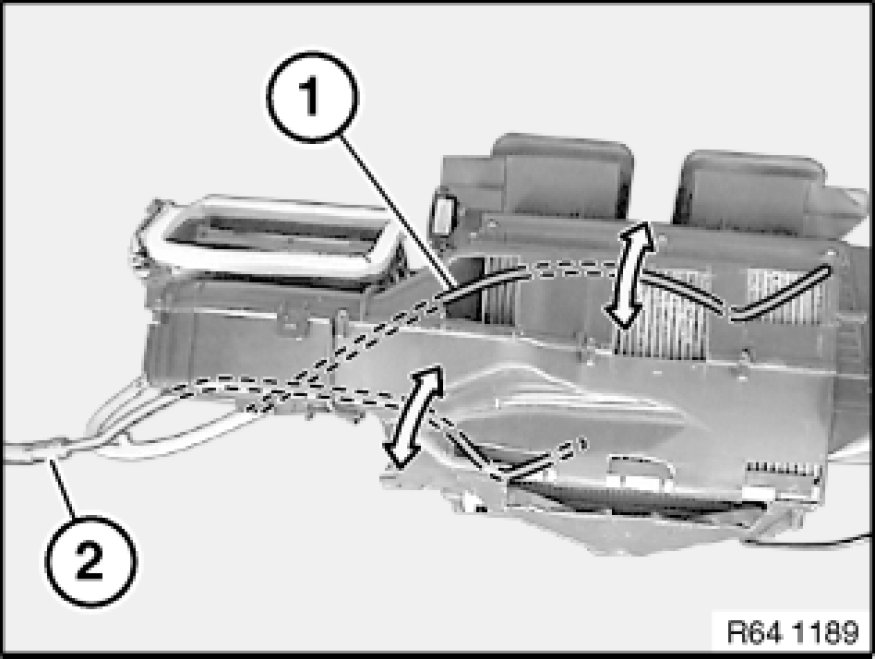 1

2

R64 1189