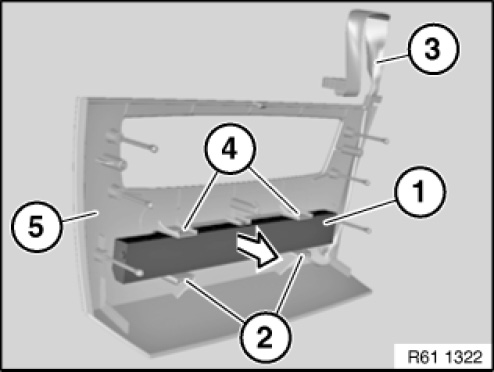 3
4
1
5
2
R61 1322