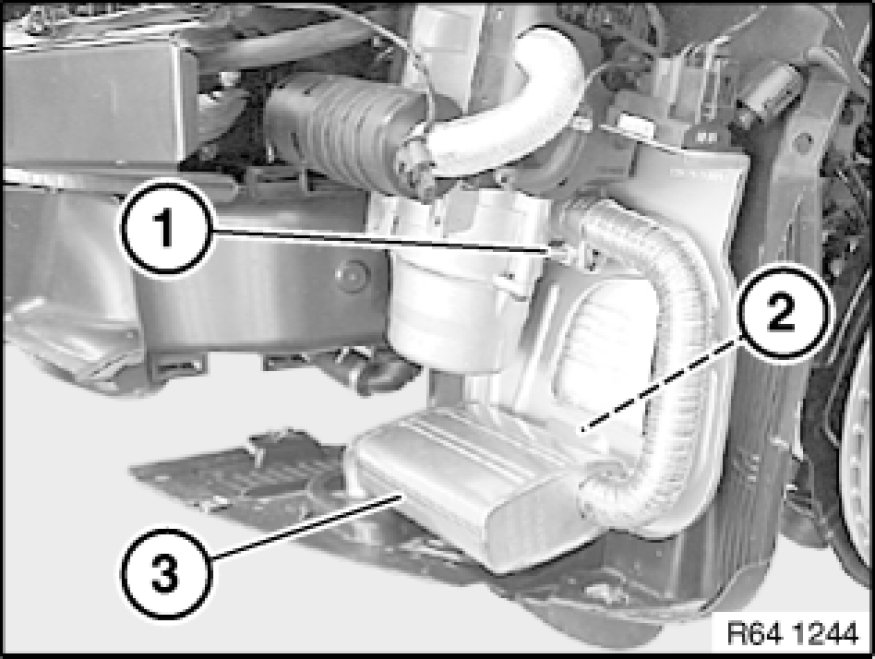 1
2
3
R64 1244