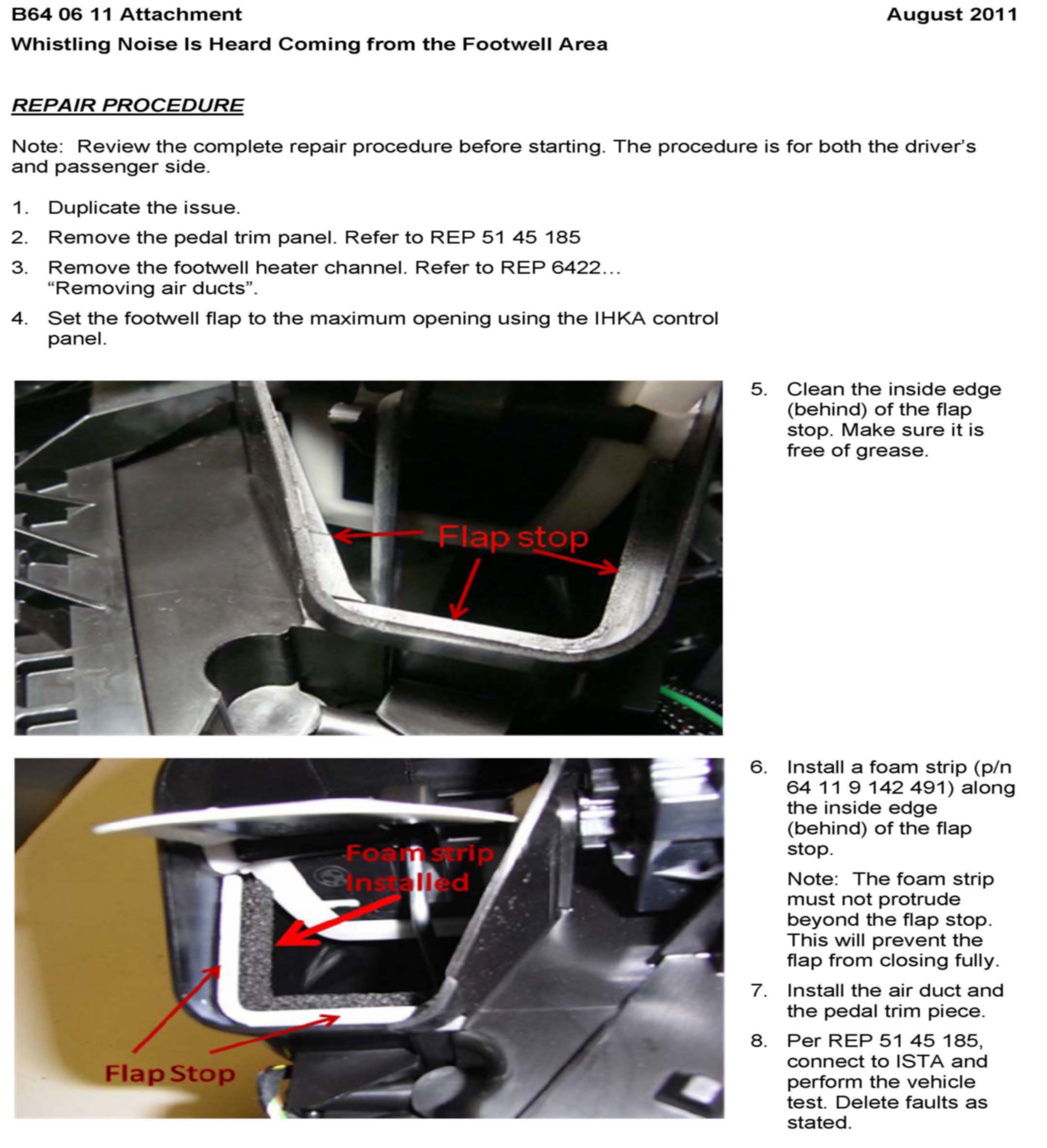 B64 06 11 Attachment

August 2011

Whistling Noise Is Heard Coming from the Footwell Area

REPAIR PROCEDURE

Note: Review the complete repair procedure before starting. The procedure is for both the driver's and passenger side.

1. Duplicate the issue.

2. Remove the pedal trim panel. Refer to REP 51 45 185

3. Remove the footwell heater channel. Refer to REP 6422… "Removing air ducts".

4. Set the footwell flap to the maximum opening using the IHKA control panel.

Flap stop

5. Clean the inside edge (behind) of the flap stop. Make sure it is free of grease.

Foam strip Installed

Flap Stop

6. Install a foam strip (p/n 64 11 9 142 491) along the inside edge (behind) of the flap stop.

Note: The foam strip must not protrude beyond the flap stop. This will prevent the flap from closing fully.

7. Install the air duct and the pedal trim piece.

8. Per REP 51 45 185, connect to ISTA and perform the vehicle test. Delete faults as stated.