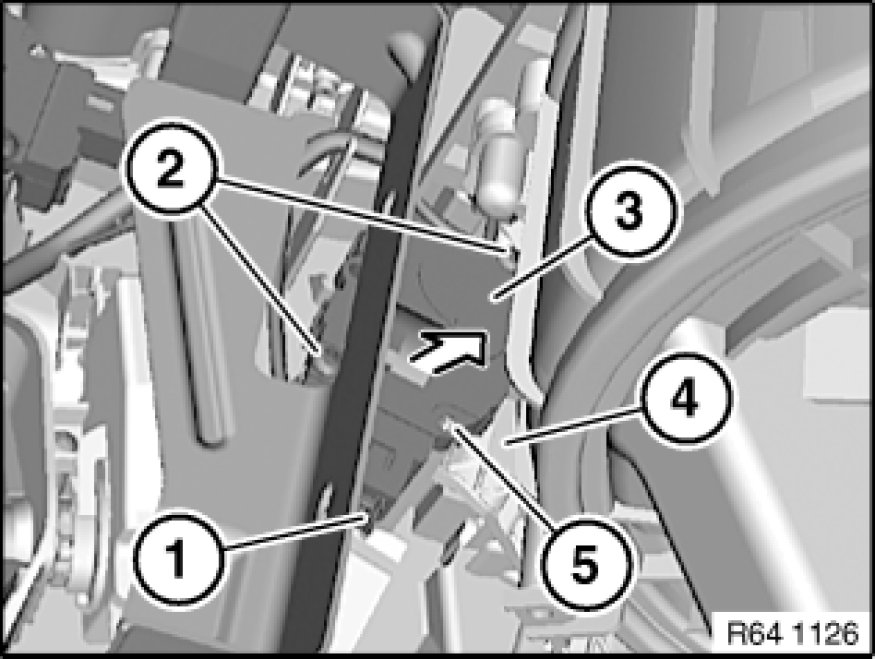 2
3
4
1
5
R64 1126