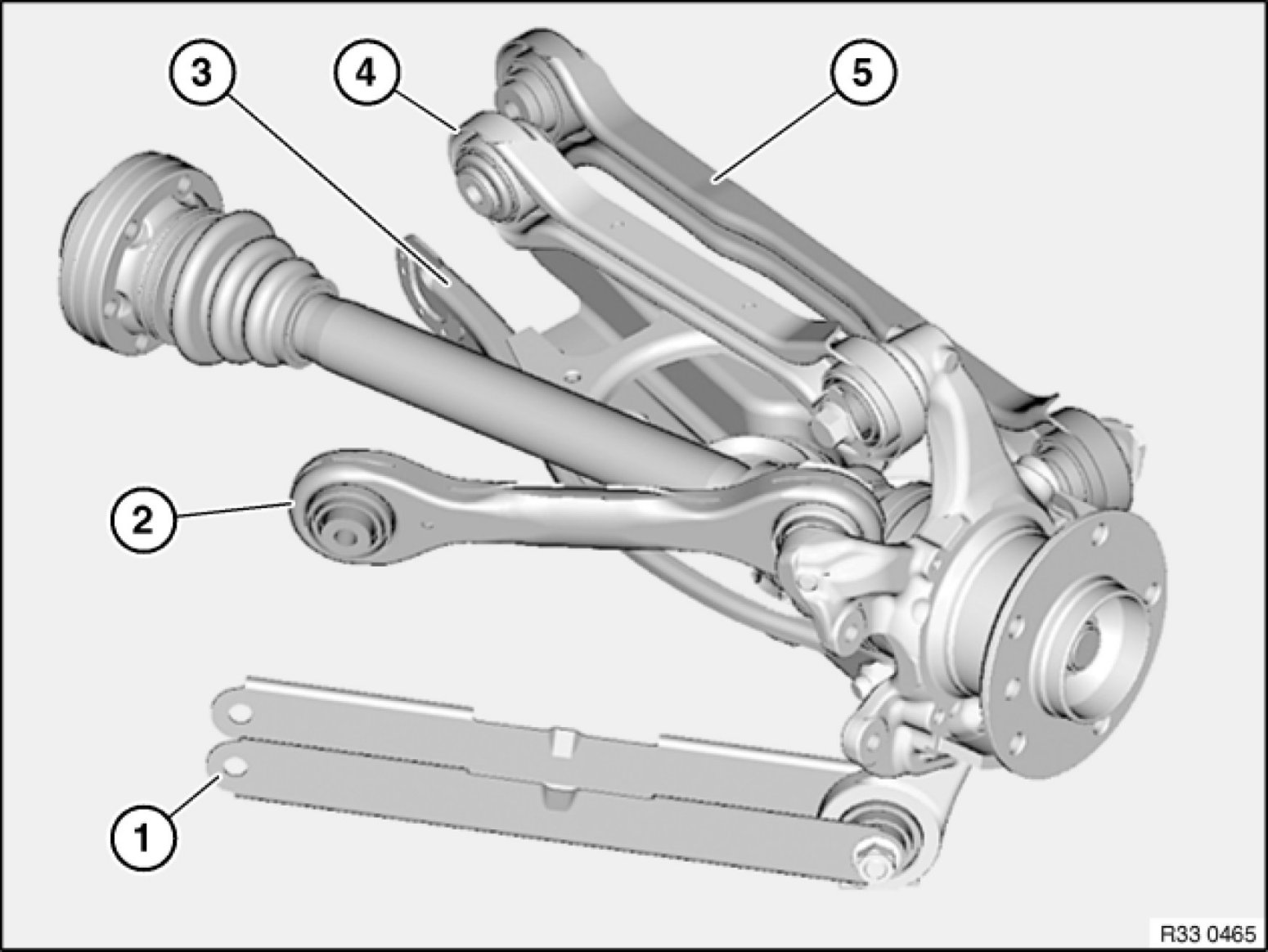 3
4
5
2
1
R33 0465