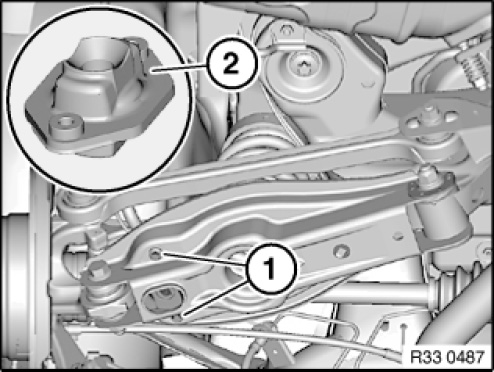 2

1

R33 0487