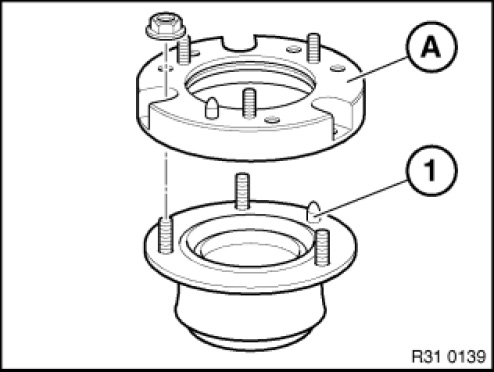 A

1

R31 0139