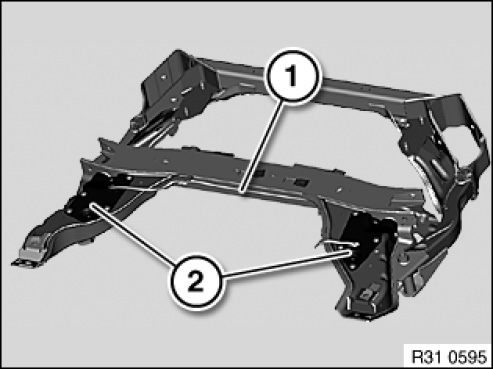 1
2
R31 0595