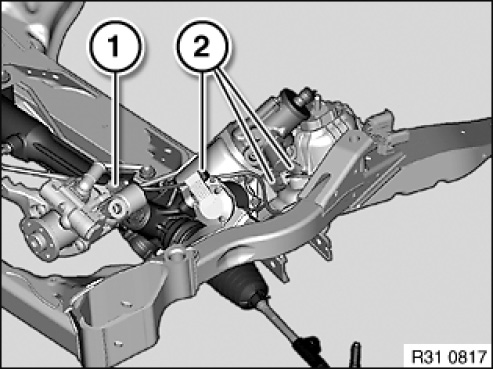 1
2
R31 0817