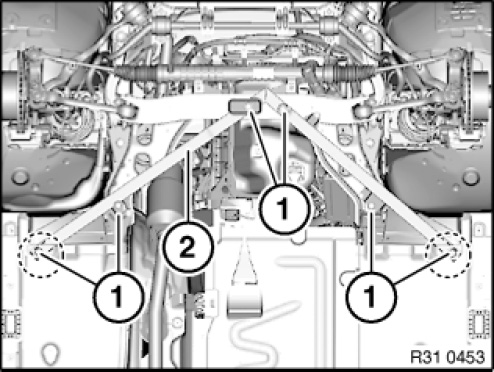 1
2
1
1
R31 0453