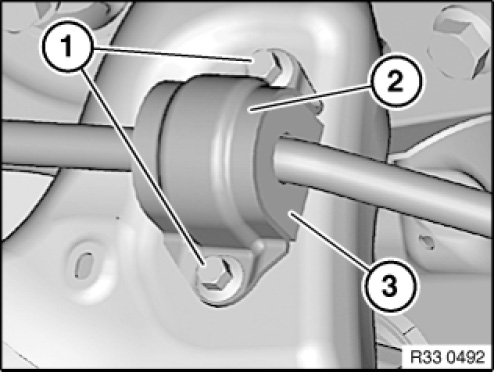 1
2
3
R33 0492