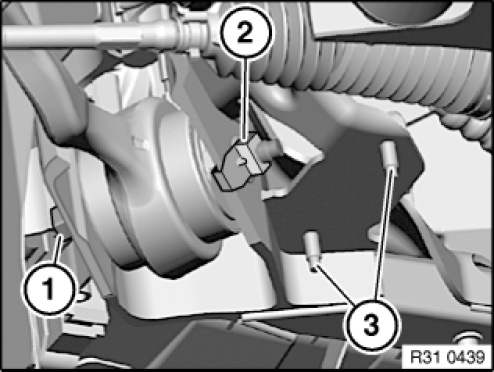 2
1
3
R31 0439