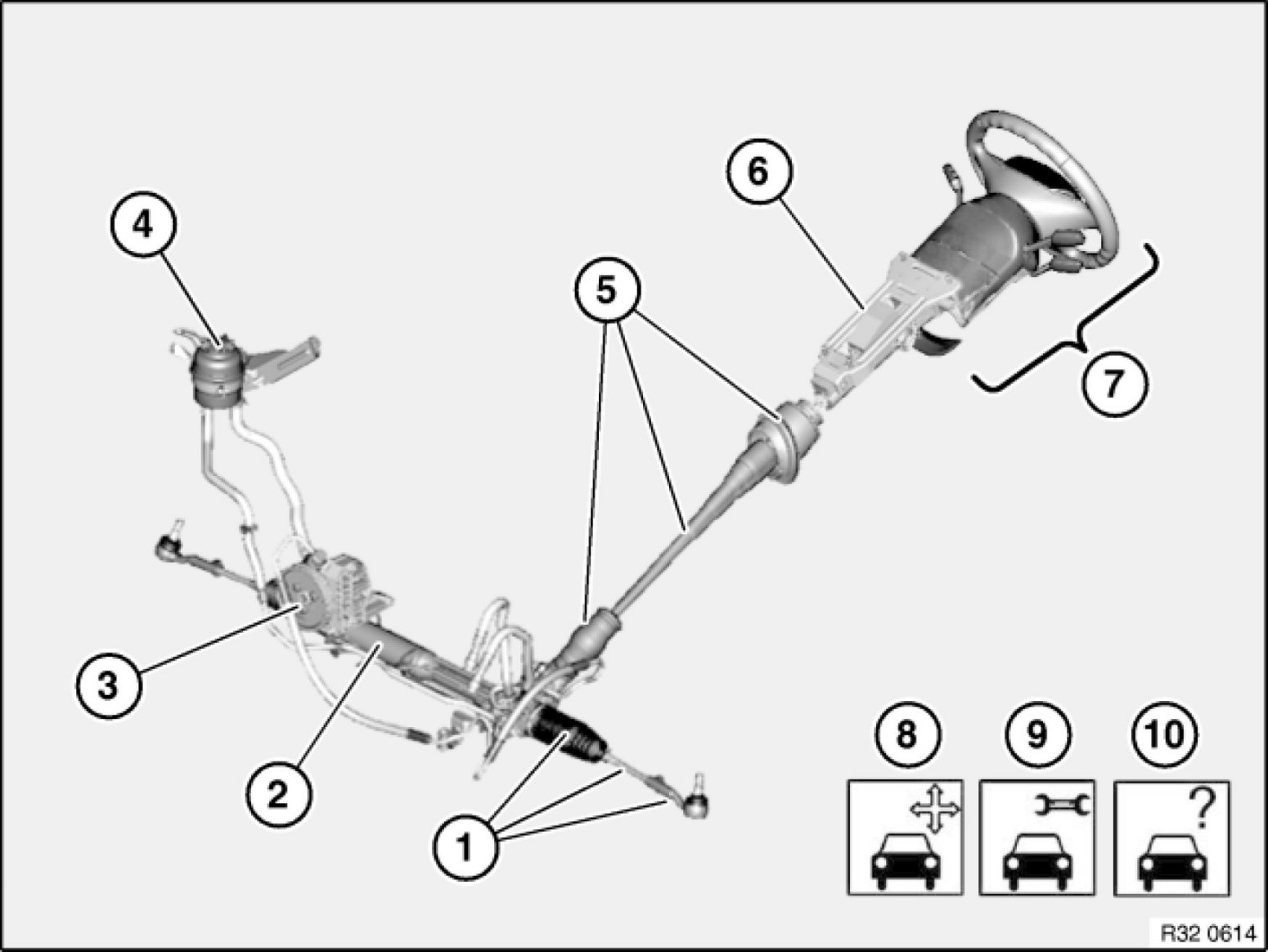 4
6
5
7
3
2
1
8
9
10
?
R32 0614