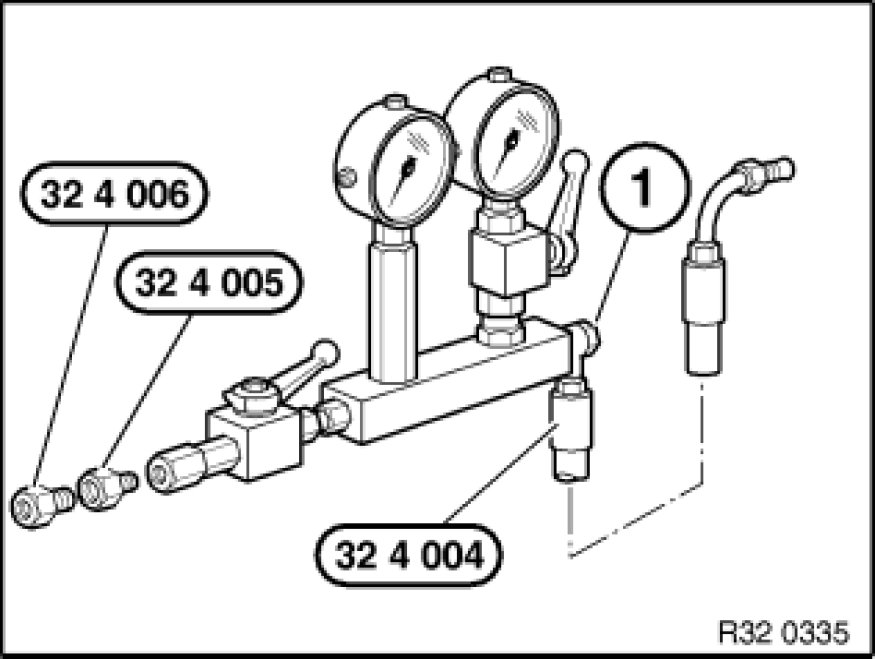 32 4 006

32 4 005

1

32 4 004

R32 0335