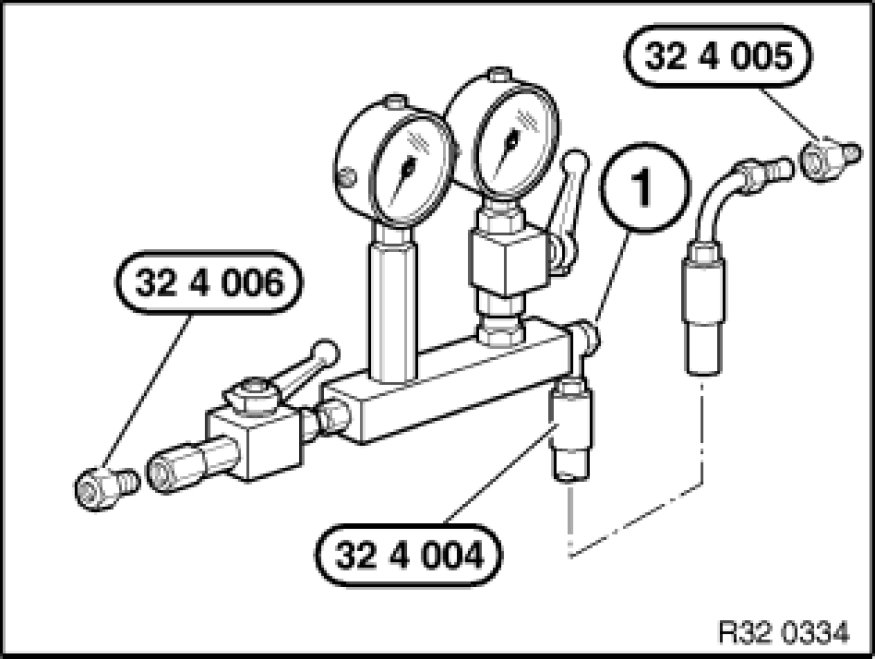 32 4 005

1

32 4 006

32 4 004

R32 0334