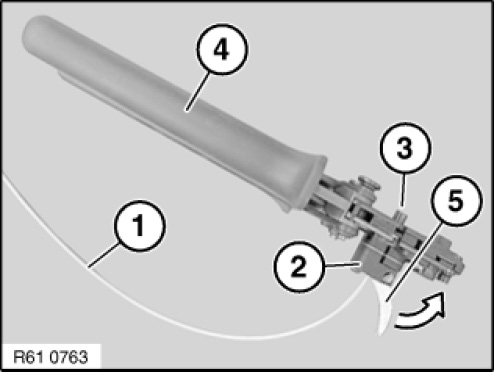 4
3
5
1
2
R61 0763